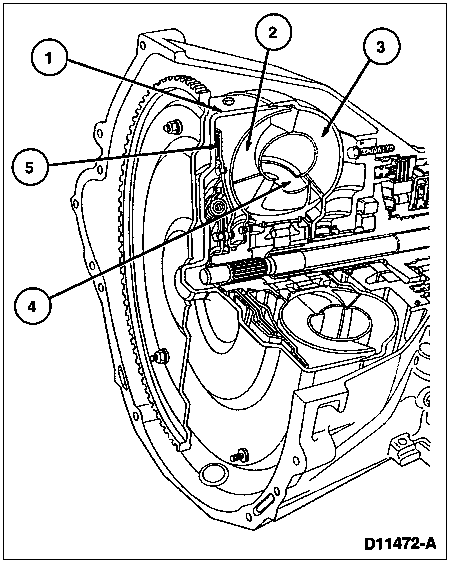 1
2
3
5
4
D11472-A