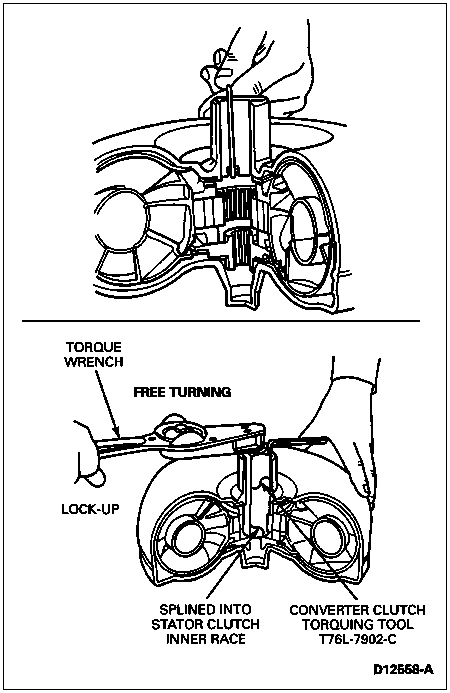 TORQUE WRENCH

FREE TURNING

LOCK-UP

SPLINED INTO STATOR CLUTCH INNER RACE

CONVERTER CLUTCH TORQUING TOOL T76L-7902-C

D12558-A