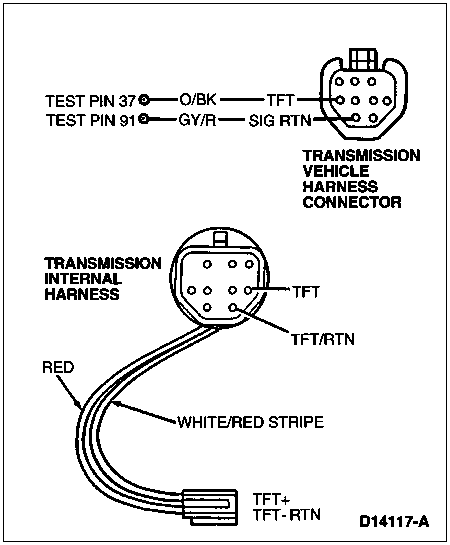 TEST PIN 37 O/BK TFT
TEST PIN 91 GY/R SIG RTN

TRANSMISSION VEHICLE HARNESS CONNECTOR

TRANSMISSION INTERNAL HARNESS

TFT

TFT/RTN

RED

WHITE/RED STRIPE

TFT+
TFT- RTN

D14117-A