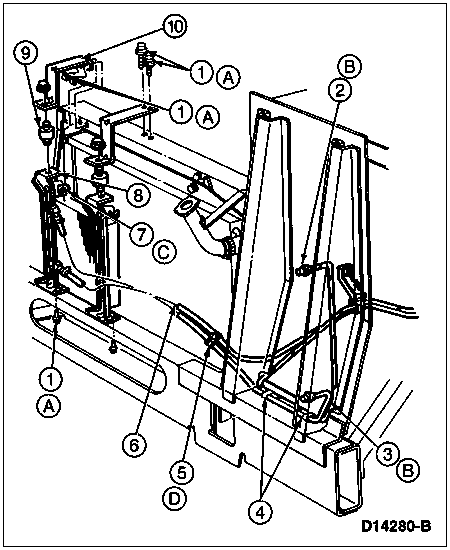 10
9
1 A
1 A
B
2
8
7 C
1
A
6
5
D
4
3 B
D14280-B