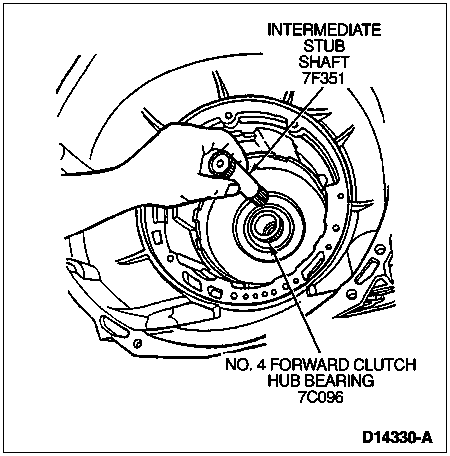 INTERMEDIATE STUB SHAFT 7F351

NO. 4 FORWARD CLUTCH HUB BEARING 7C096

D14330-A