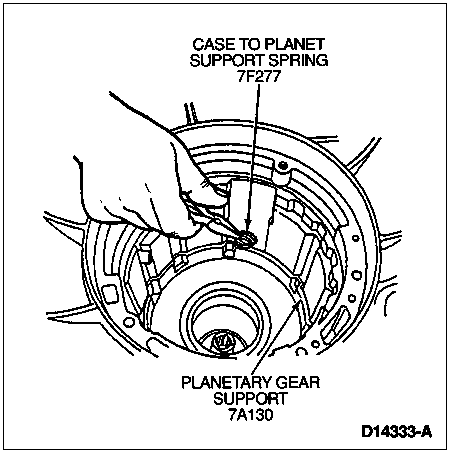 CASE TO PLANET SUPPORT SPRING 7F277

PLANETARY GEAR SUPPORT 7A130

D14333-A