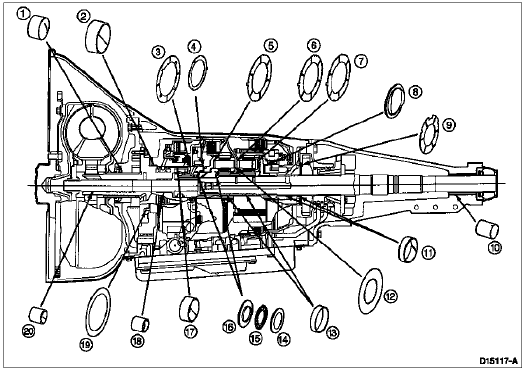 1
2
3
4
5
6
7
8
9
10
11
12
13
14
15
16
17
18
19
20
D15117-A