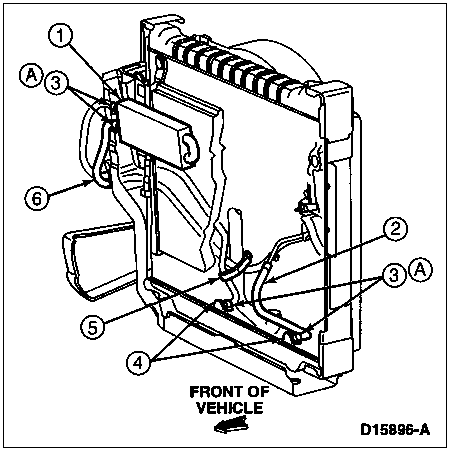 1
A
3
6
2
3
A
5
4
FRONT OF VEHICLE
D15896-A