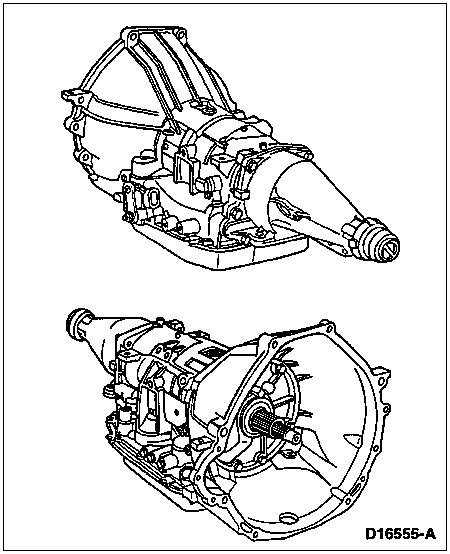 D16555-A