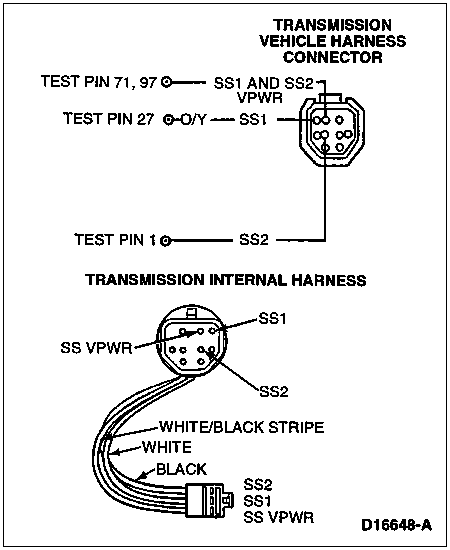 TRANSMISSION VEHICLE HARNESS CONNECTOR

TEST PIN 71, 97
SS1 AND SS2 VPWR

TEST PIN 27
O/Y
SS1

TEST PIN 1
SS2

TRANSMISSION INTERNAL HARNESS

SS1
SS VPWR
SS2

WHITE/BLACK STRIPE
WHITE
BLACK

SS2
SS1
SS VPWR

D16648-A