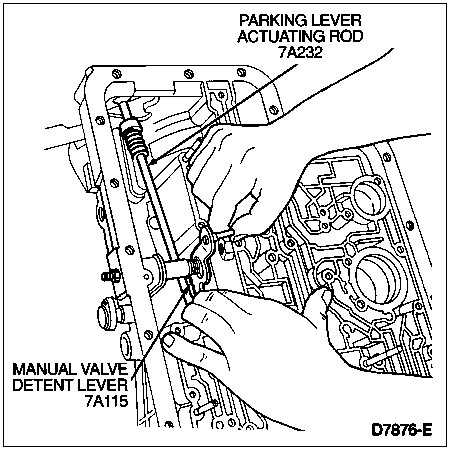 PARKING LEVER
ACTUATING ROD
7A232

MANUAL VALVE
DETENT LEVER
7A115

D7876-E