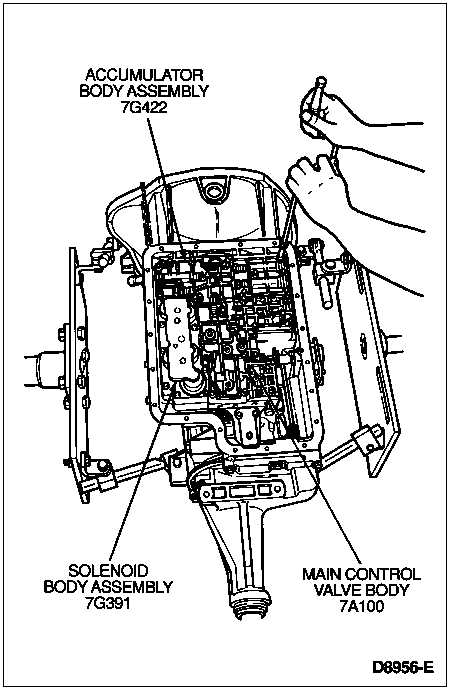 ACCUMULATOR
BODY ASSEMBLY
7G422

SOLENOID
BODY ASSEMBLY
7G391

MAIN CONTROL
VALVE BODY
7A100

D8956-E