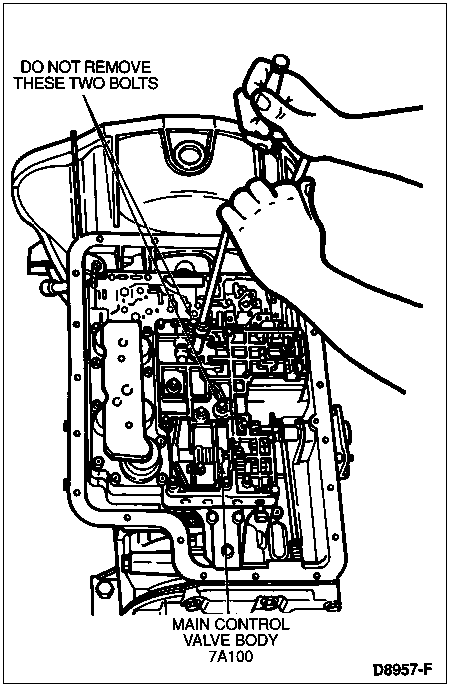 DO NOT REMOVE
THESE TWO BOLTS

MAIN CONTROL
VALVE BODY
7A100

D8957-F