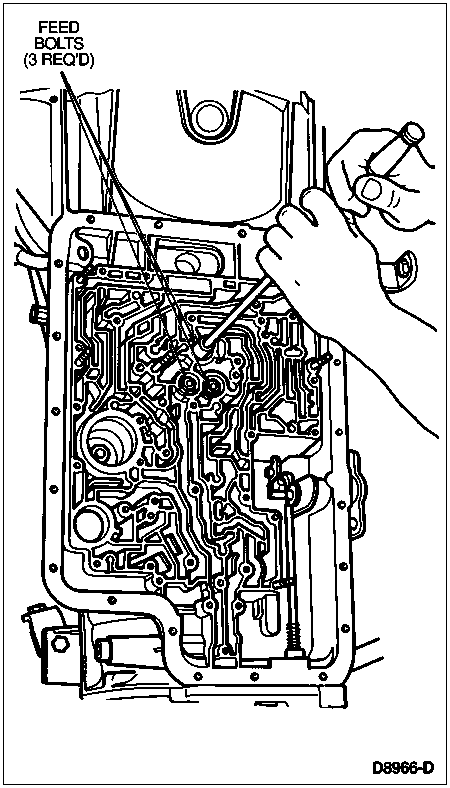 FEED BOLTS (3 REQ'D)

D8966-D