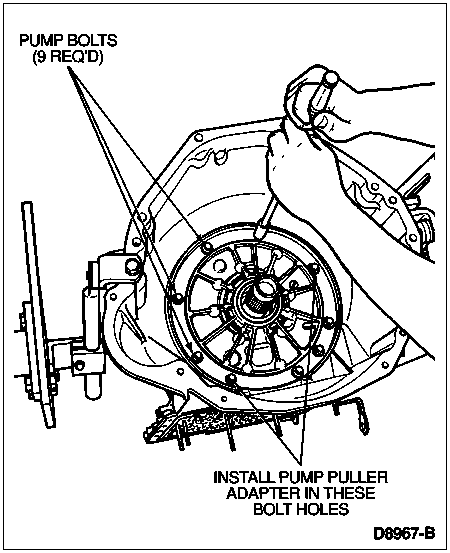 PUMP BOLTS (9 REQ'D)

INSTALL PUMP PULLER ADAPTER IN THESE BOLT HOLES

D8967-B