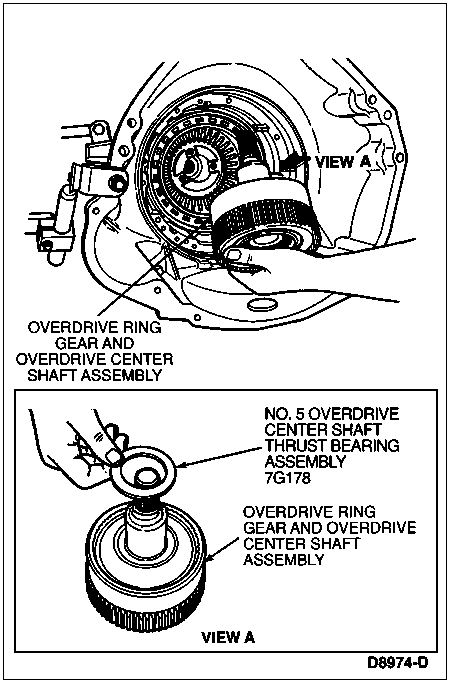 VIEW A

OVERDRIVE RING GEAR AND OVERDRIVE CENTER SHAFT ASSEMBLY

NO. 5 OVERDRIVE CENTER SHAFT THRUST BEARING ASSEMBLY 7G178

OVERDRIVE RING GEAR AND OVERDRIVE CENTER SHAFT ASSEMBLY

VIEW A

D8974-D