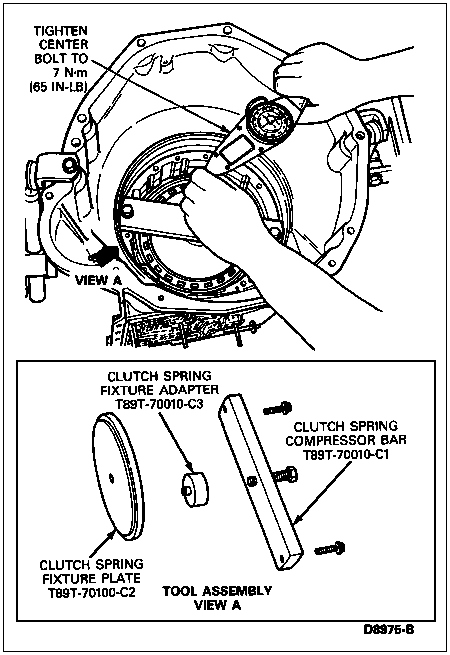 TIGHTEN CENTER BOLT TO 7 N·m (65 IN-LB)

VIEW A

CLUTCH SPRING FIXTURE ADAPTER T89T-70010-C3

CLUTCH SPRING COMPRESSOR BAR T89T-70010-C1

CLUTCH SPRING FIXTURE PLATE T89T-70100-C2

TOOL ASSEMBLY VIEW A

D8975-B