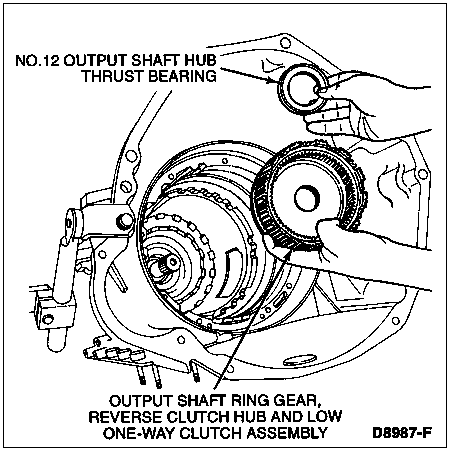 NO.12 OUTPUT SHAFT HUB THRUST BEARING

OUTPUT SHAFT RING GEAR, REVERSE CLUTCH HUB AND LOW ONE-WAY CLUTCH ASSEMBLY

D8987-F