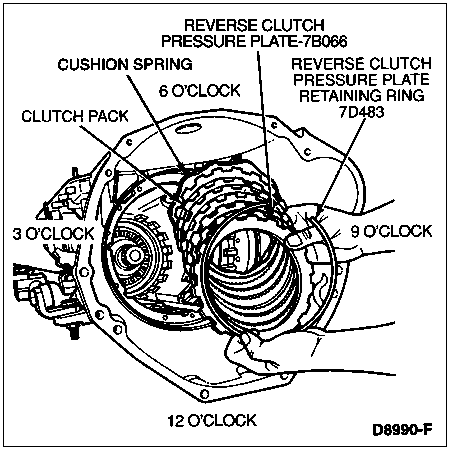 REVERSE CLUTCH PRESSURE PLATE-7B066

CUSHION SPRING

REVERSE CLUTCH PRESSURE PLATE RETAINING RING 7D483

6 O'CLOCK

CLUTCH PACK

3 O'CLOCK

9 O'CLOCK

12 O'CLOCK

D8990-F