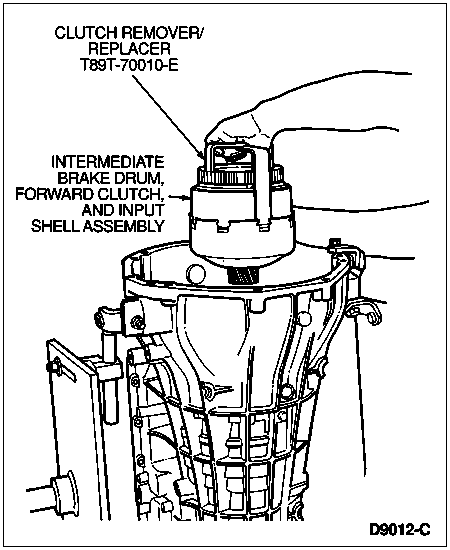 CLUTCH REMOVER/ REPLACER T89T-70010-E

INTERMEDIATE BRAKE DRUM, FORWARD CLUTCH, AND INPUT SHELL ASSEMBLY

D9012-C