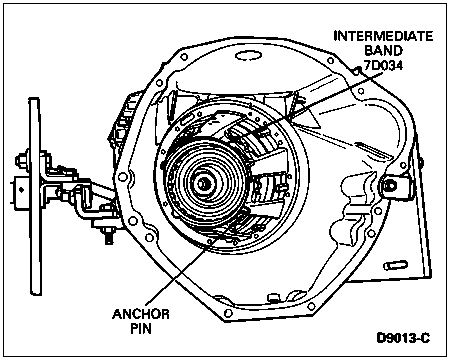 INTERMEDIATE BAND 7D034

ANCHOR PIN

D9013-C