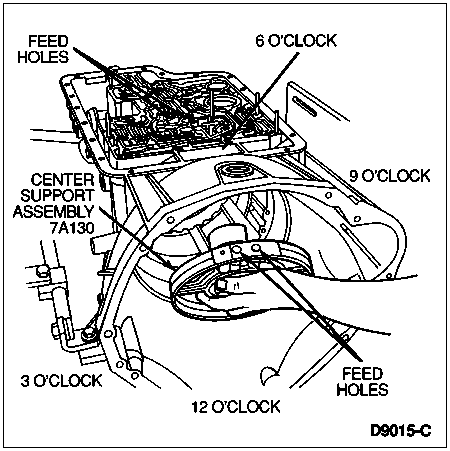 FEED HOLES

6 O'CLOCK

9 O'CLOCK

CENTER SUPPORT ASSEMBLY 7A130

3 O'CLOCK

12 O'CLOCK

FEED HOLES

D9015-C