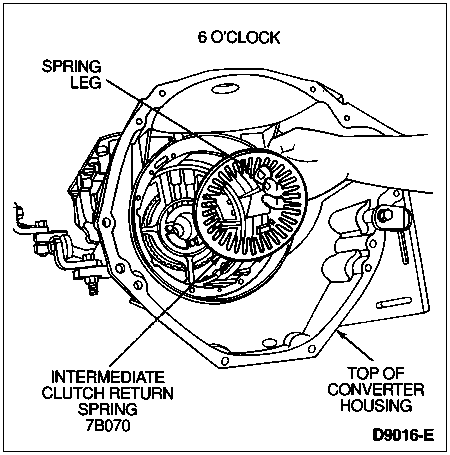 6 O'CLOCK

SPRING LEG

INTERMEDIATE CLUTCH RETURN SPRING 7B070

TOP OF CONVERTER HOUSING

D9016-E