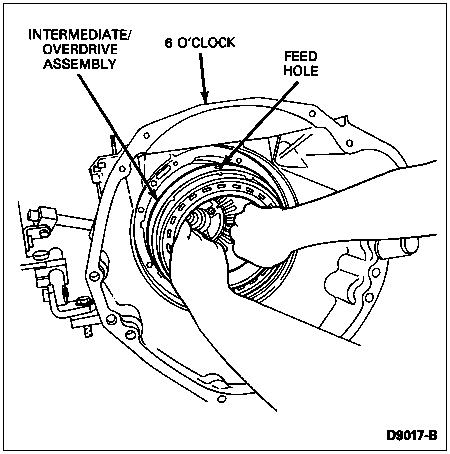 INTERMEDIATE/
OVERDRIVE
ASSEMBLY

6 O'CLOCK

FEED
HOLE

D9017-B