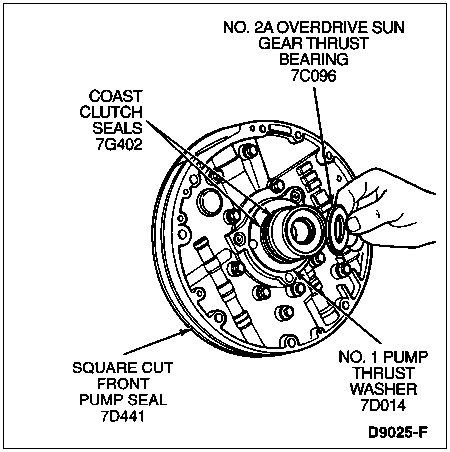 NO. 2A OVERDRIVE SUN GEAR THRUST BEARING 7C096

COAST CLUTCH SEALS 7G402

SQUARE CUT FRONT PUMP SEAL 7D441

NO. 1 PUMP THRUST WASHER 7D014

D9025-F