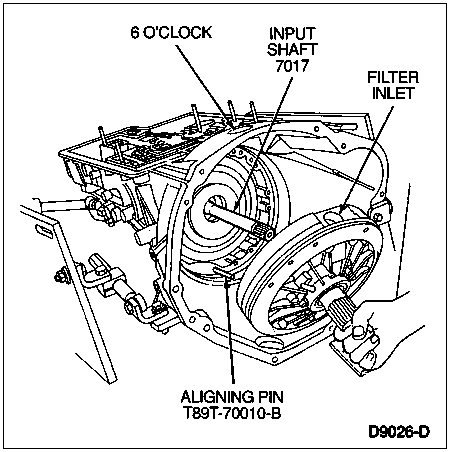 6 O'CLOCK

INPUT SHAFT 7017

FILTER INLET

ALIGNING PIN T89T-70010-B

D9026-D