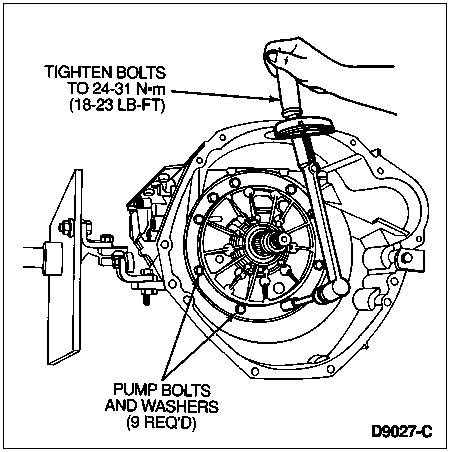 TIGHTEN BOLTS TO 24-31 N·m (18-23 LB-FT)

PUMP BOLTS AND WASHERS (9 REQ'D)

D9027-C