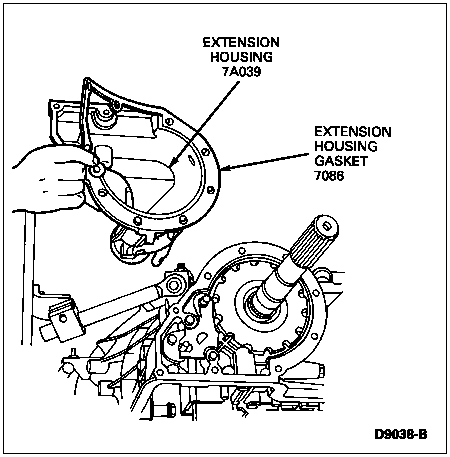 EXTENSION HOUSING 7A039

EXTENSION HOUSING GASKET 7086

D9038-B