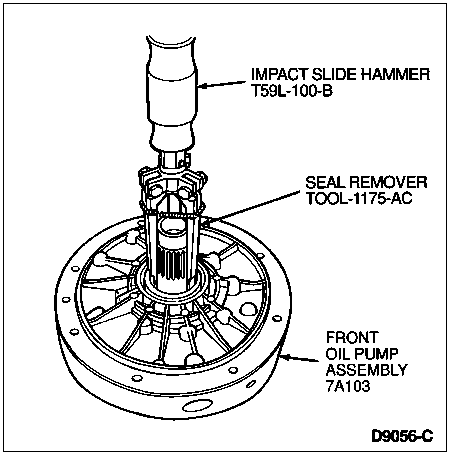 IMPACT SLIDE HAMMER
T59L-100-B

SEAL REMOVER
TOOL-1175-AC

FRONT
OIL PUMP
ASSEMBLY
7A103

D9056-C