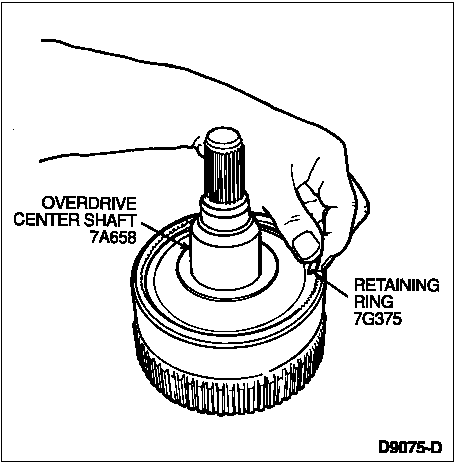 OVERDRIVE
CENTER SHAFT
7A658

RETAINING
RING
7G375

D9075-D