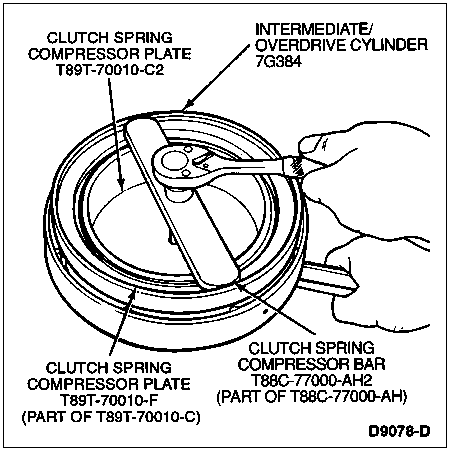 CLUTCH SPRING COMPRESSOR PLATE T89T-70010-C2

INTERMEDIATE/ OVERDRIVE CYLINDER 7G384

CLUTCH SPRING COMPRESSOR PLATE T89T-70010-F (PART OF T89T-70010-C)

CLUTCH SPRING COMPRESSOR BAR T88C-77000-AH2 (PART OF T88C-77000-AH)

D9078-D