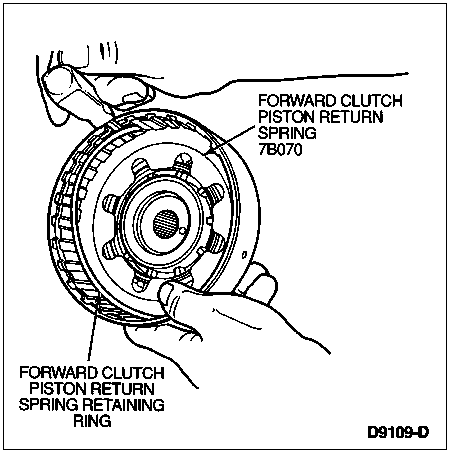 FORWARD CLUTCH PISTON RETURN SPRING 7B070

FORWARD CLUTCH PISTON RETURN SPRING RETAINING RING

D9109-D