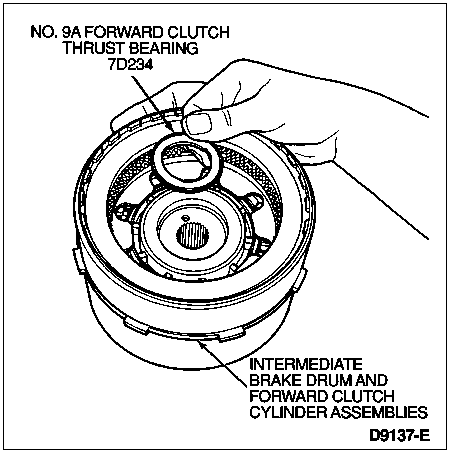 NO. 9A FORWARD CLUTCH THRUST BEARING 7D234

INTERMEDIATE BRAKE DRUM AND FORWARD CLUTCH CYLINDER ASSEMBLIES

D9137-E