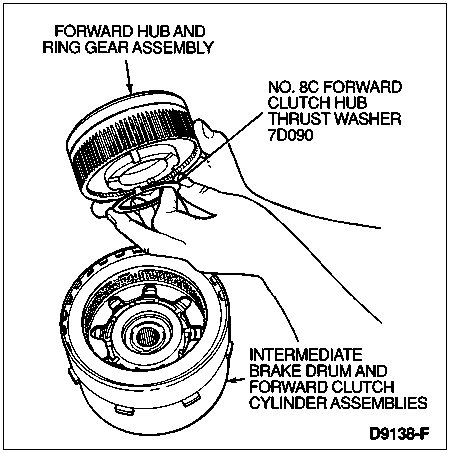 FORWARD HUB AND RING GEAR ASSEMBLY

NO. 8C FORWARD CLUTCH HUB THRUST WASHER 7D090

INTERMEDIATE BRAKE DRUM AND FORWARD CLUTCH CYLINDER ASSEMBLIES

D9138-F