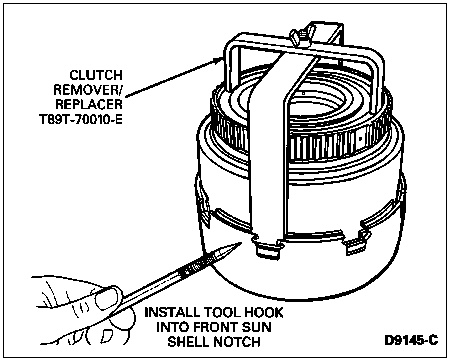 CLUTCH REMOVER/ REPLACER T89T-70010-E

INSTALL TOOL HOOK INTO FRONT SUN SHELL NOTCH

D9145-C