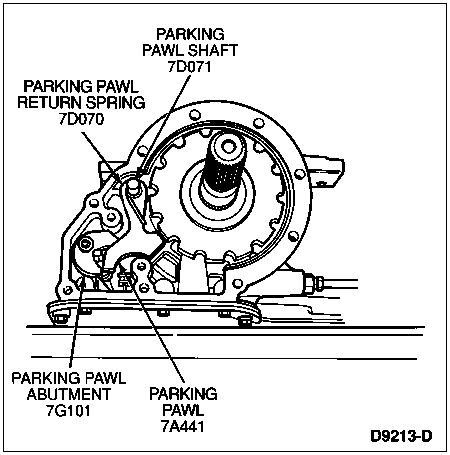 PARKING PAWL SHAFT 7D071

PARKING PAWL RETURN SPRING 7D070

PARKING PAWL ABUTMENT 7G101

PARKING PAWL 7A441

D9213-D