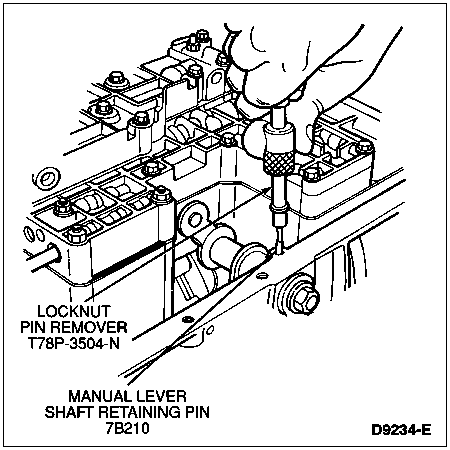 LOCKNUT
PIN REMOVER
T78P-3504-N

MANUAL LEVER
SHAFT RETAINING PIN
7B210

D9234-E