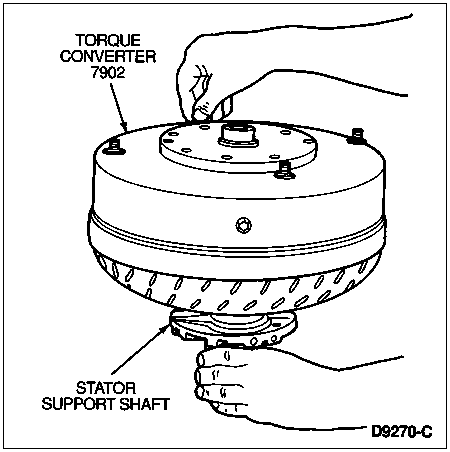 TORQUE CONVERTER 7902

STATOR SUPPORT SHAFT

D9270-C