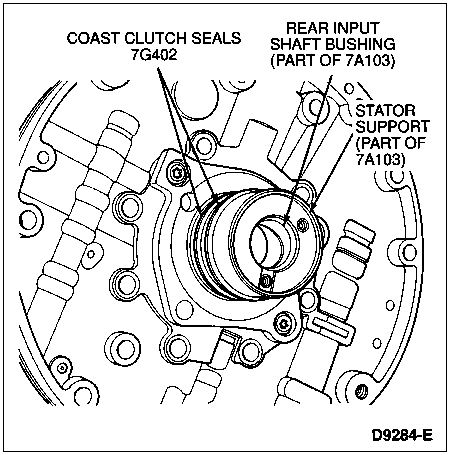 COAST CLUTCH SEALS
7G402

REAR INPUT
SHAFT BUSHING
(PART OF 7A103)

STATOR
SUPPORT
(PART OF
7A103)

D9284-E