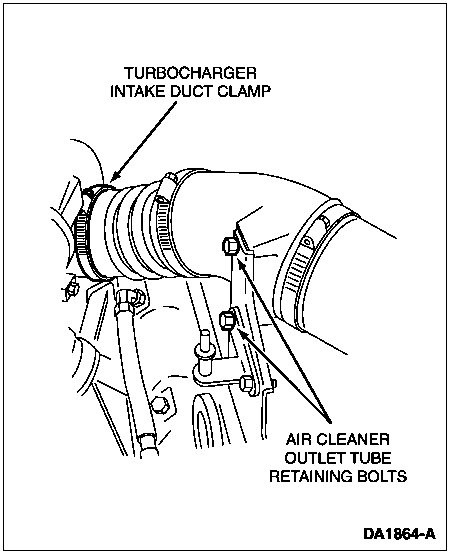 TURBOCHARGER
INTAKE DUCT CLAMP

AIR CLEANER
OUTLET TUBE
RETAINING BOLTS

DA1864-A