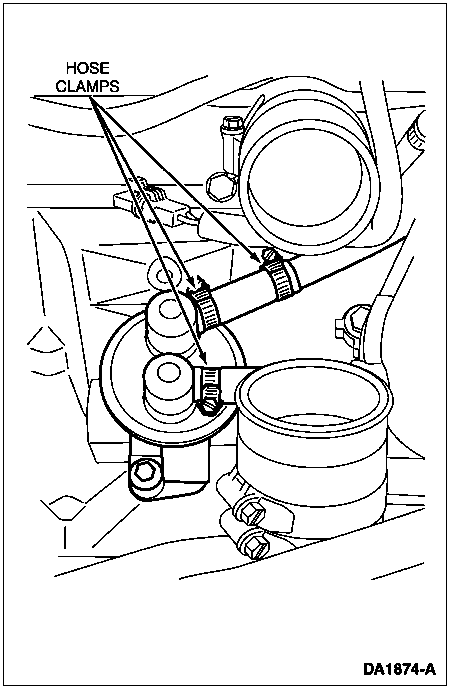 HOSE CLAMPS

DA1874-A