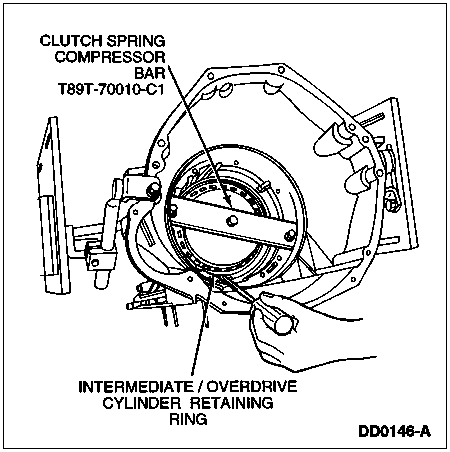 CLUTCH SPRING COMPRESSOR BAR T89T-70010-C1

INTERMEDIATE / OVERDRIVE CYLINDER RETAINING RING

DD0146-A