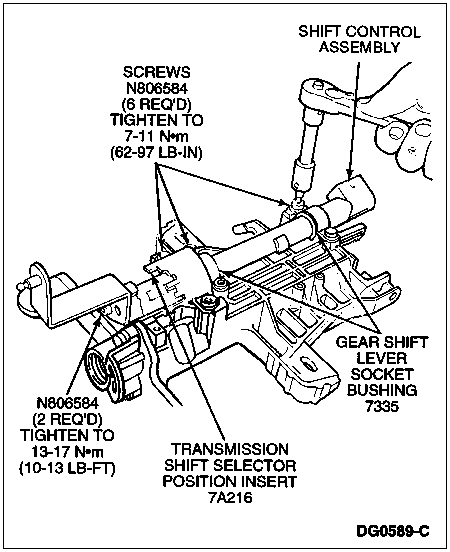 SHIFT CONTROL ASSEMBLY

SCREWS
N806584
(6 REQ'D)
TIGHTEN TO
7-11 N•m
(62-97 LB-IN)

GEAR SHIFT LEVER SOCKET BUSHING 7335

N806584
(2 REQ'D)
TIGHTEN TO
13-17 N•m
(10-13 LB-FT)

TRANSMISSION SHIFT SELECTOR POSITION INSERT 7A216

DG0589-C