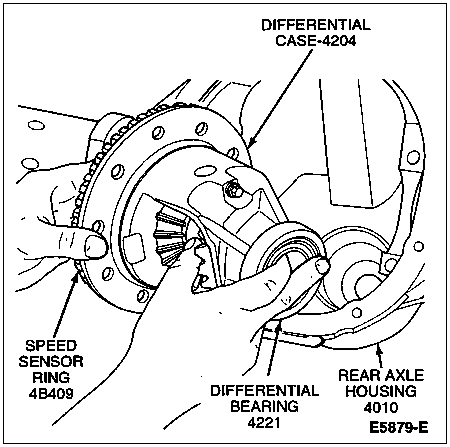 DIFFERENTIAL CASE-4204

SPEED SENSOR RING 4B409

DIFFERENTIAL BEARING 4221

REAR AXLE HOUSING 4010

E5879-E