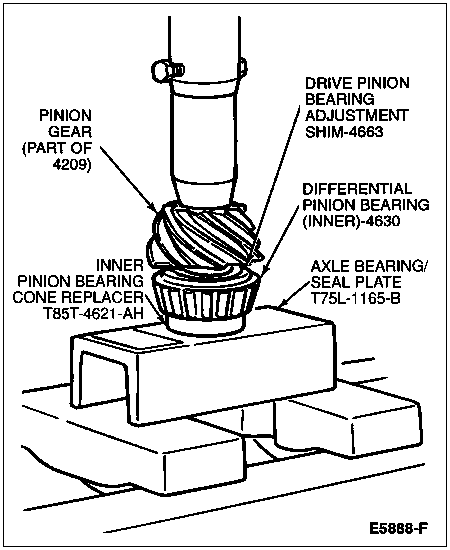 PINION GEAR (PART OF 4209)

DRIVE PINION BEARING ADJUSTMENT SHIM-4663

DIFFERENTIAL PINION BEARING (INNER)-4630

INNER PINION BEARING CONE REPLACER T85T-4621-AH

AXLE BEARING/ SEAL PLATE T75L-1165-B

E5888-F