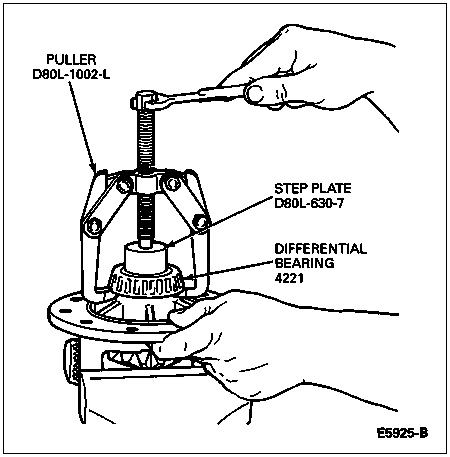 PULLER
D80L-1002-L

STEP PLATE
D80L-630-7

DIFFERENTIAL
BEARING
4221

E5925-B