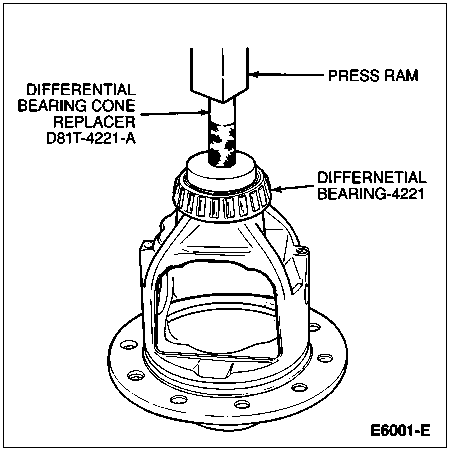 PRESS RAM

DIFFERENTIAL BEARING CONE REPLACER D81T-4221-A

DIFFERNETIAL BEARING-4221

E6001-E