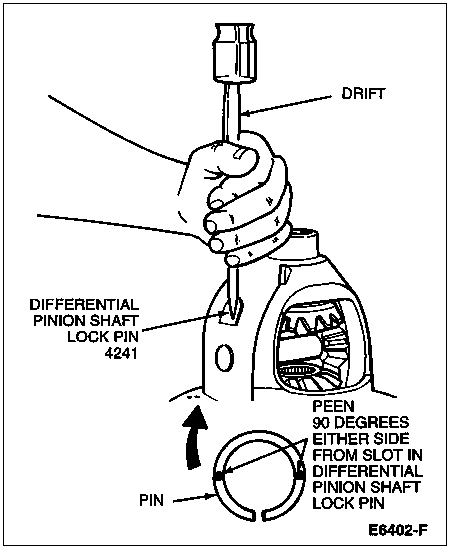 DRIFT

DIFFERENTIAL PINION SHAFT LOCK PIN 4241

PEEN 90 DEGREES EITHER SIDE FROM SLOT IN DIFFERENTIAL PINION SHAFT LOCK PIN

PIN

E6402-F