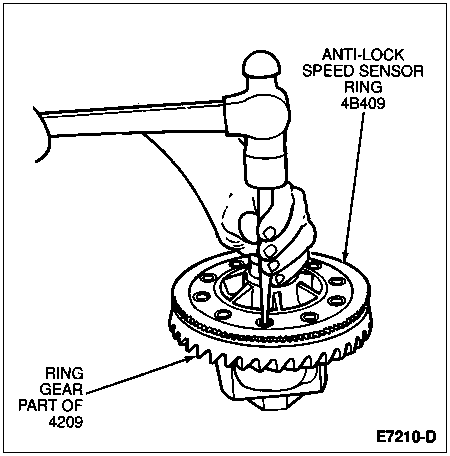 ANTI-LOCK SPEED SENSOR RING 4B409

RING GEAR PART OF 4209

E7210-D