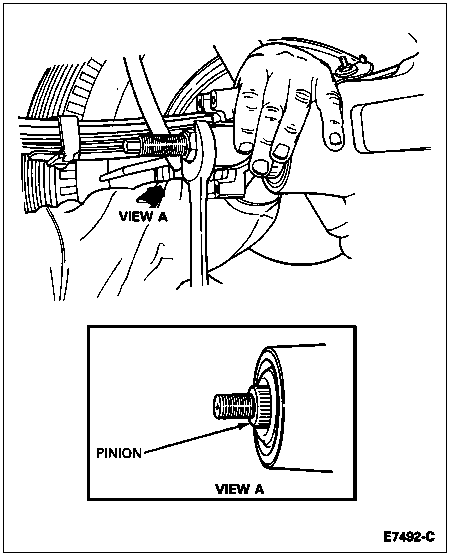 VIEW A

PINION

VIEW A

E7492-C